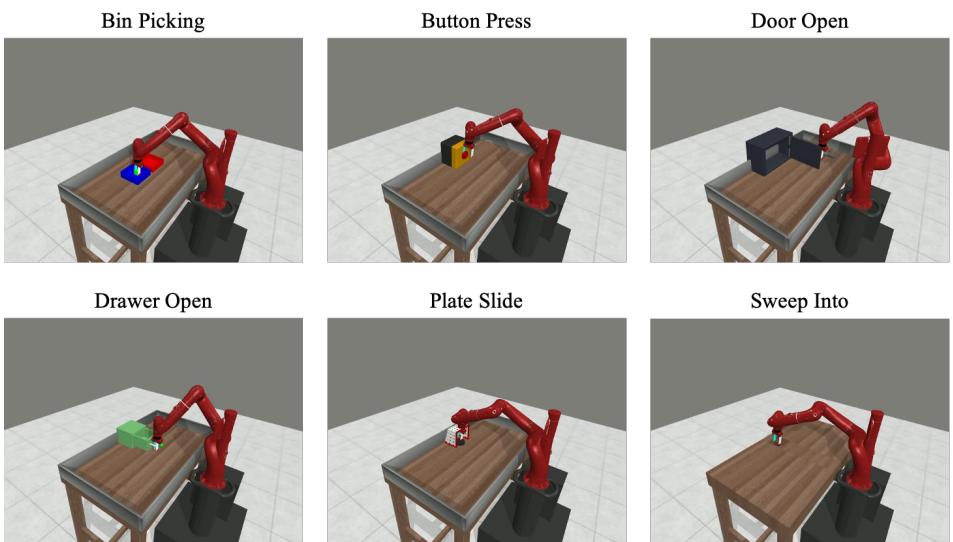 Bin Picking

Button Press

Door Open

Drawer Open

Plate Slide

Sweep Into