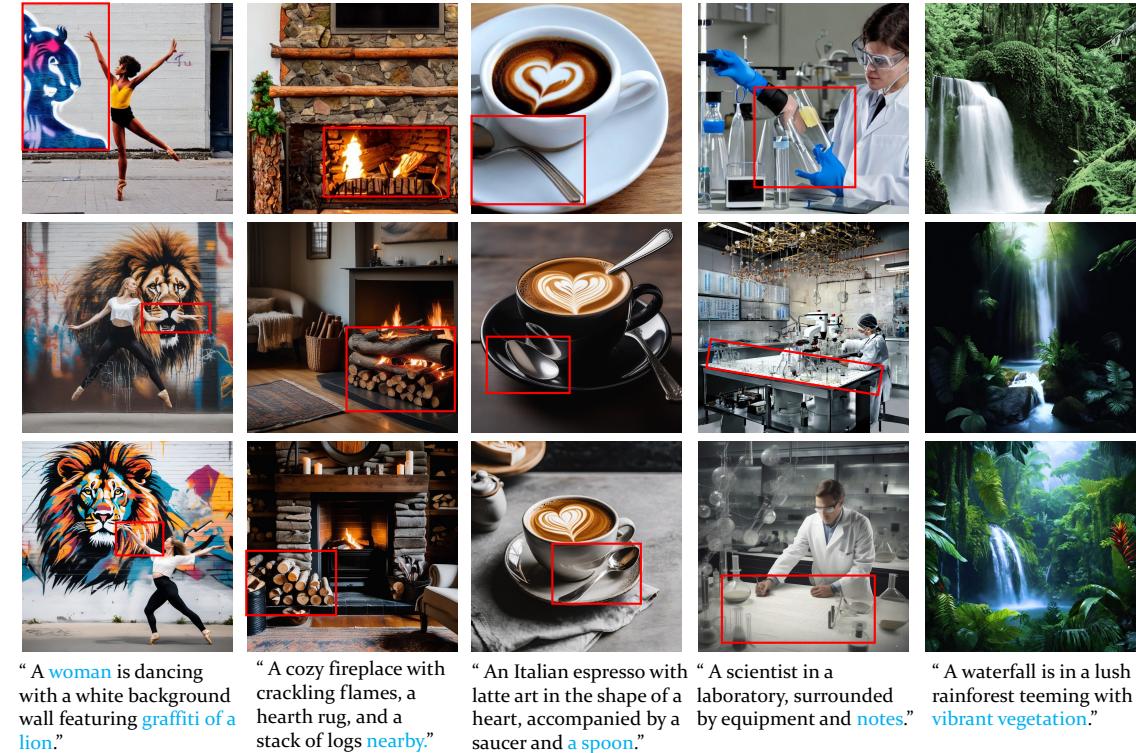 " A woman is dancing with a white background wall featuring graffiti of a lion."

" A cozy fireplace with crackling flames, a hearth rug, and a stack of logs nearby."

" An Italian espresso with latte art in the shape of a heart, accompanied by a saucer and a spoon."

" A scientist in a laboratory, surrounded by equipment and notes."

" A waterfall is in a lush rainforest teeming with vibrant vegetation."