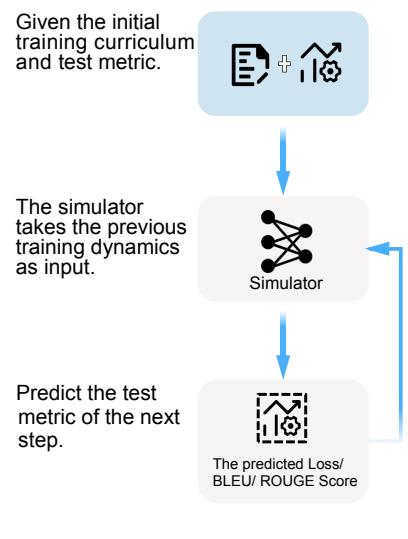 Given the initial training curriculum and test metric.

The simulator takes the previous training dynamics as input.

Simulator

Predict the test metric of the next step.

The predicted Loss/ BLEU/ ROUGE Score