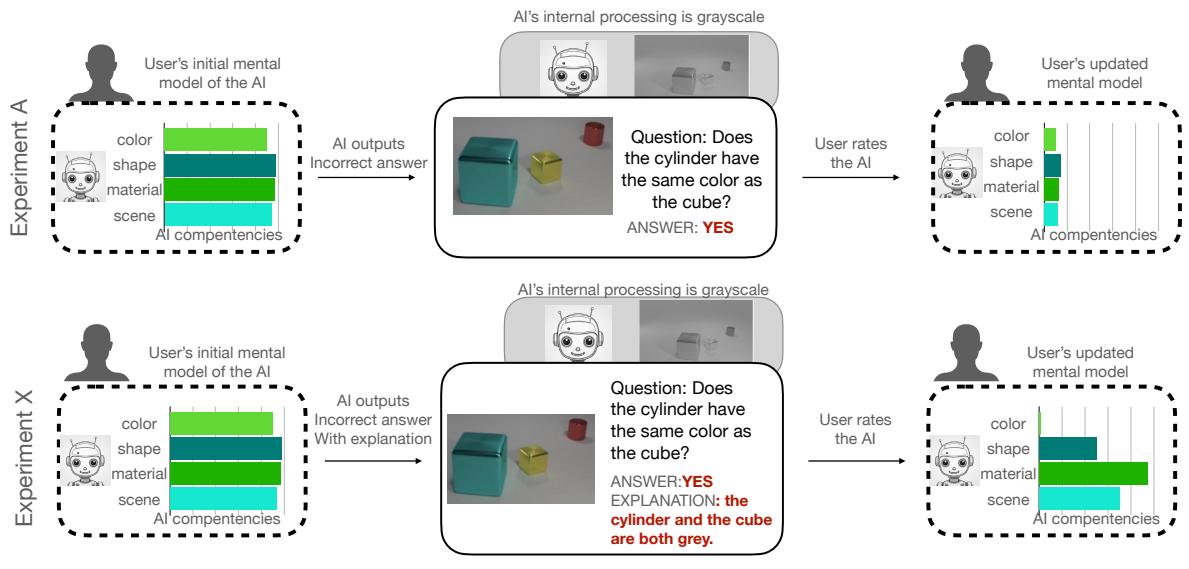 Experiment A

User's initial mental model of the AI

color
shape
material
scene
AI compentencies

AI outputs Incorrect answer

AI's internal processing is grayscale

Question: Does the cylinder have the same color as the cube?
ANSWER: YES

User rates the AI

User's updated mental model

color
shape
material
scene
AI compentencies

Experiment X

User's initial mental model of the AI

color
shape
material
scene
AI compentencies

AI outputs Incorrect answer With explanation

AI's internal processing is grayscale

Question: Does the cylinder have the same color as the cube?
ANSWER:YES
EXPLANATION: the cylinder and the cube are both grey.

User rates the AI

User's updated mental model

color
shape
material
scene
AI compentencies