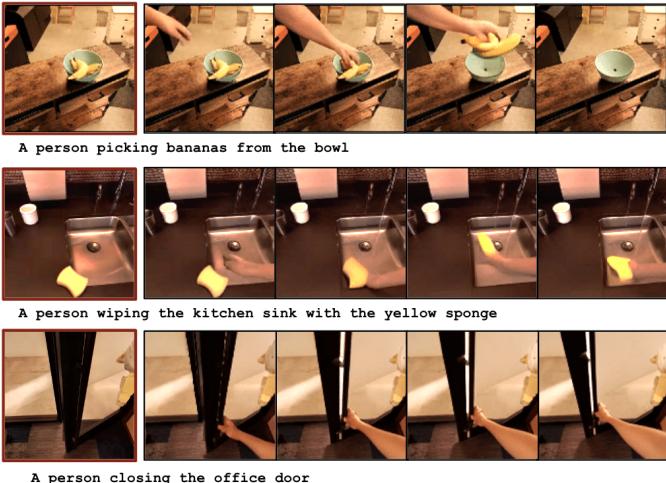 A person picking bananas from the bowl

A person wiping the kitchen sink with the yellow sponge

A person closing the office door