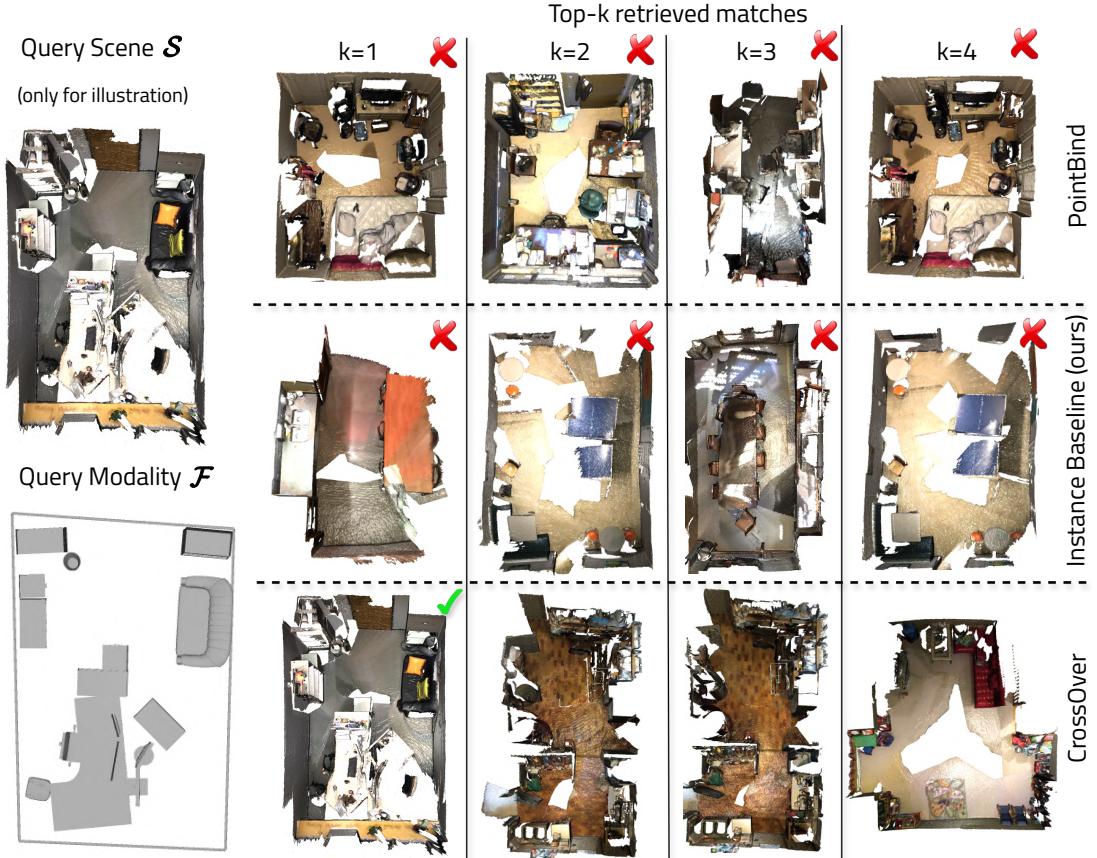 Top-k retrieved matches

Query Scene $\mathcal{S}$

(only for illustration)

Query Modality $\mathcal{F}$

k=1

k=2

k=3

k=4

PointBind

Instance Baseline (ours)

CrossOver