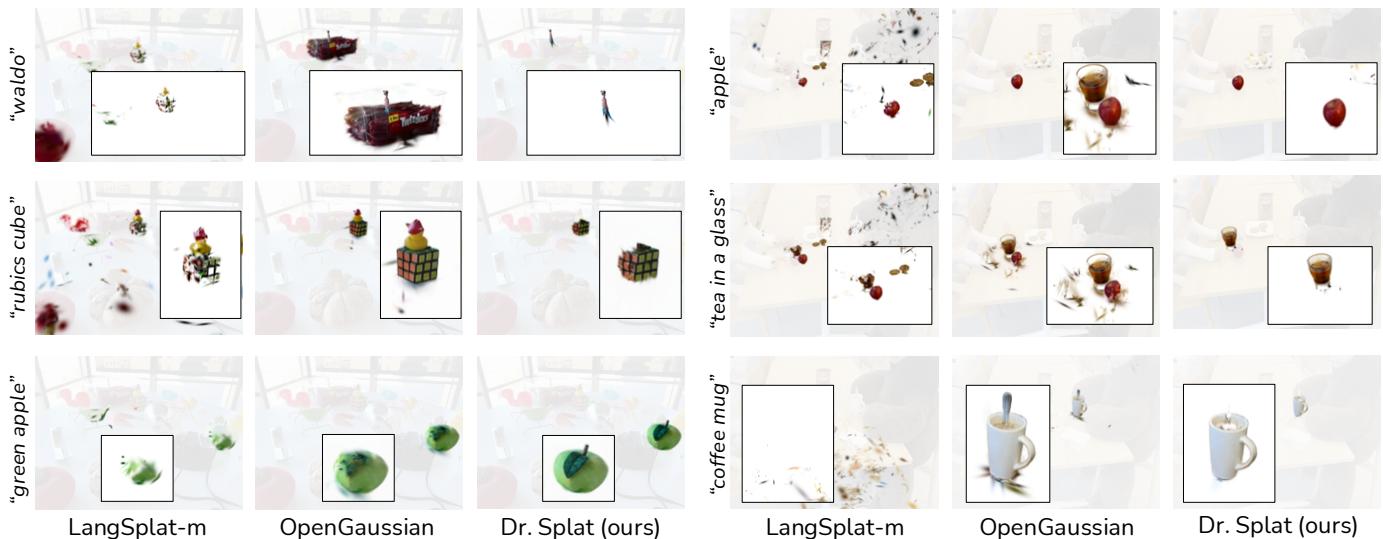 "waldo"

"rubics cube"

"green apple"

LangSplat-m

OpenGaussian

Dr. Splat (ours)

"apple"

"tea in a glass"

"coffee mug"

LangSplat-m

OpenGaussian

Dr. Splat (ours)