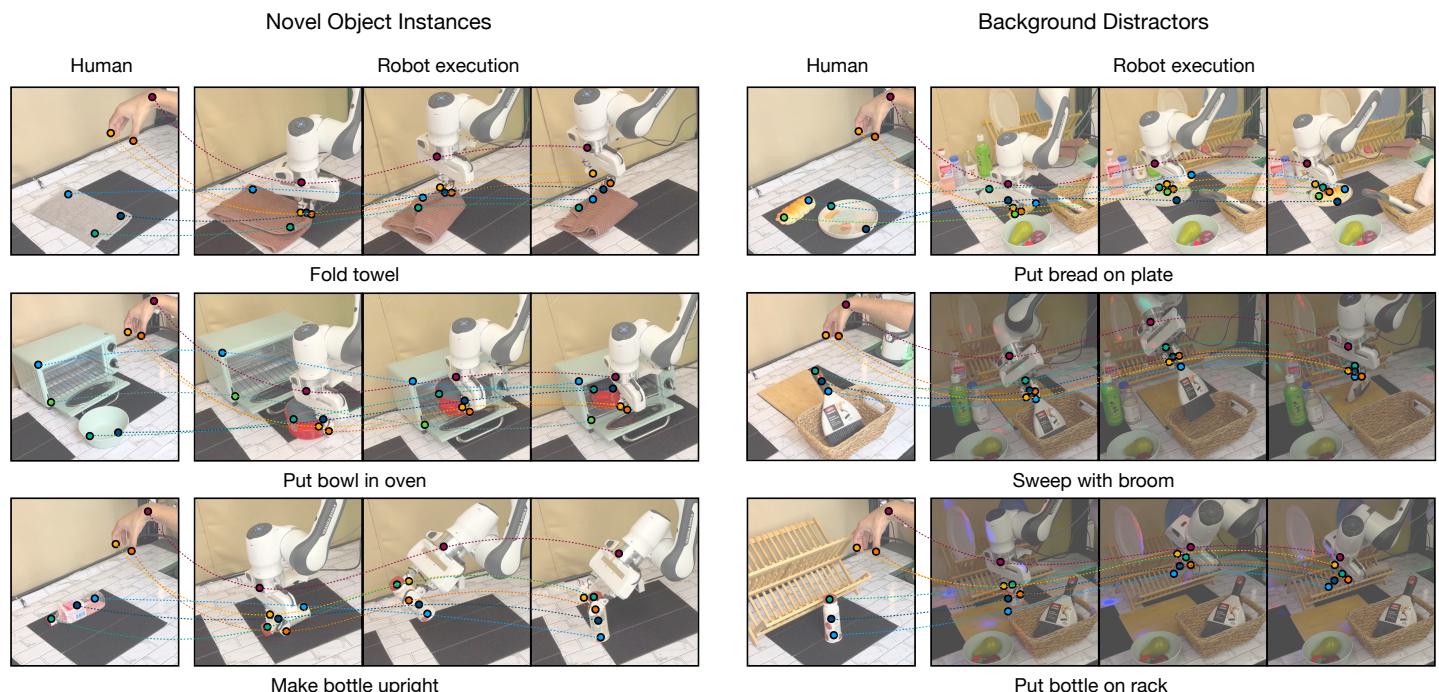 Novel Object Instances

Human

Robot execution

Fold towel

Put bowl in oven

Make bottle upright

Background Distractors

Human

Robot execution

Put bread on plate

Sweep with broom

Put bottle on rack