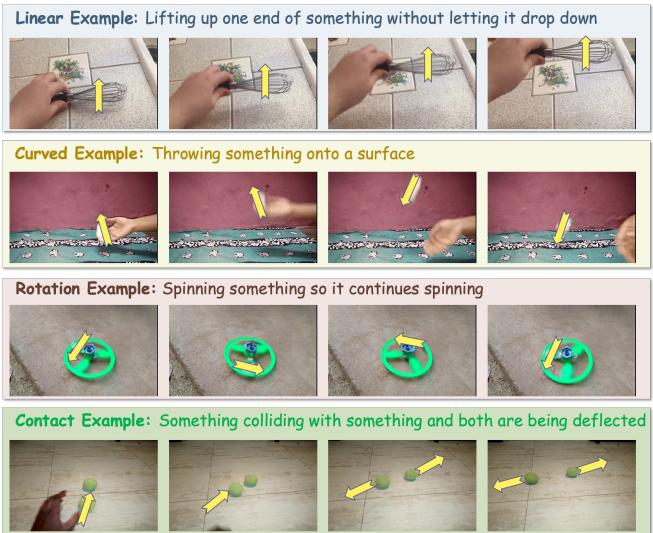 Linear Example: Lifting up one end of something without letting it drop down

Curved Example: Throwing something onto a surface

Rotation Example: Spinning something so it continues spinning

Contact Example: Something colliding with something and both are being deflected