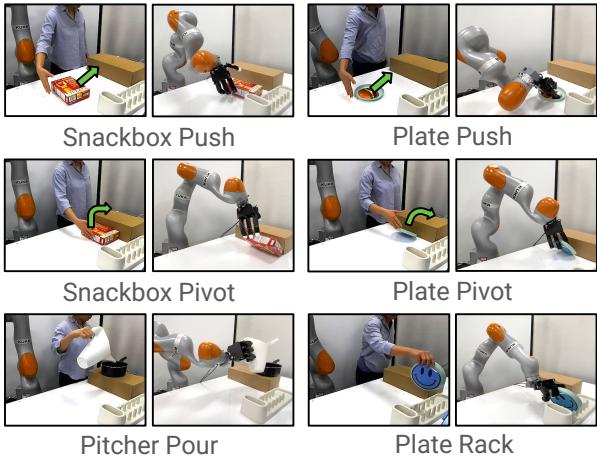 Snackbox Push

Plate Push

Snackbox Pivot

Plate Pivot

Pitcher Pour

Plate Rack