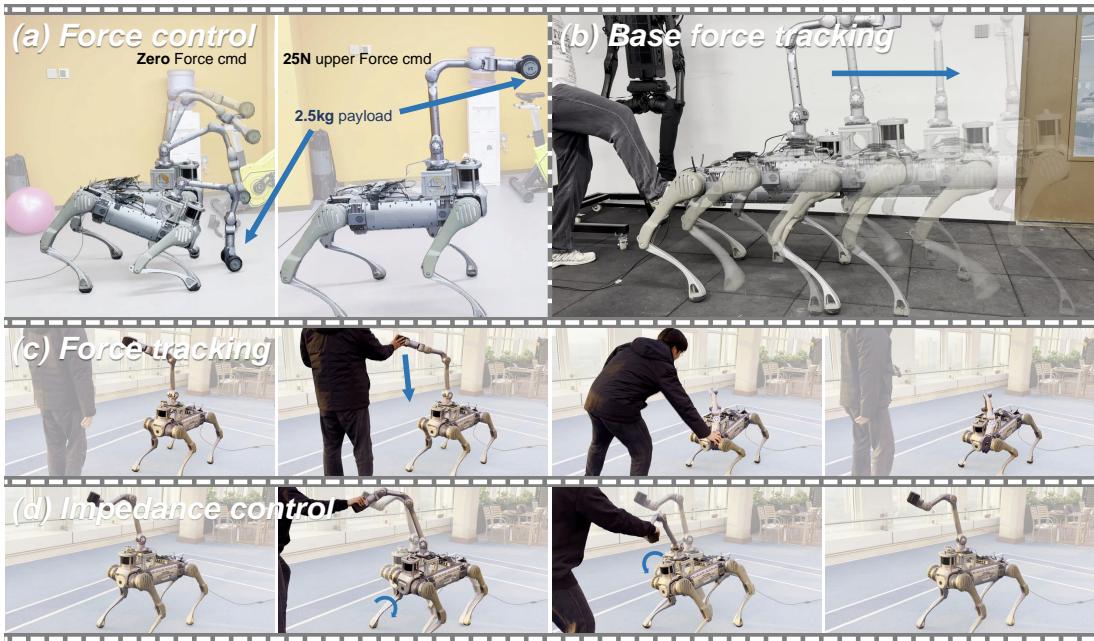 (a) Force control

Zero Force cmd

25N upper Force cmd

2.5kg payload

(b) Base force tracking

(c) Force tracking

(d) Impedance control