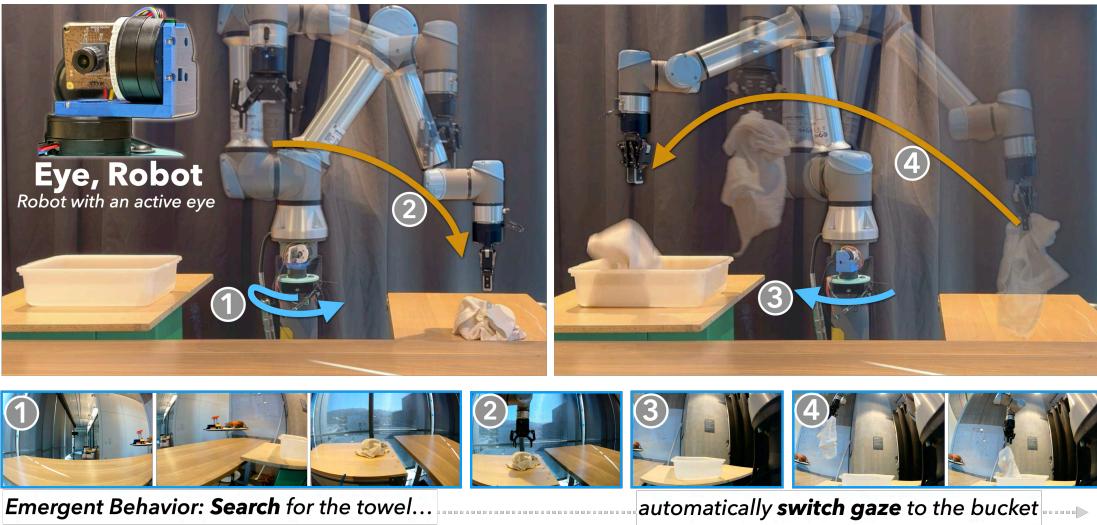 Eye, Robot
Robot with an active eye

2

1

4

3

1

2

3

4

Emergent Behavior: Search for the towel…

automatically switch gaze to the bucket