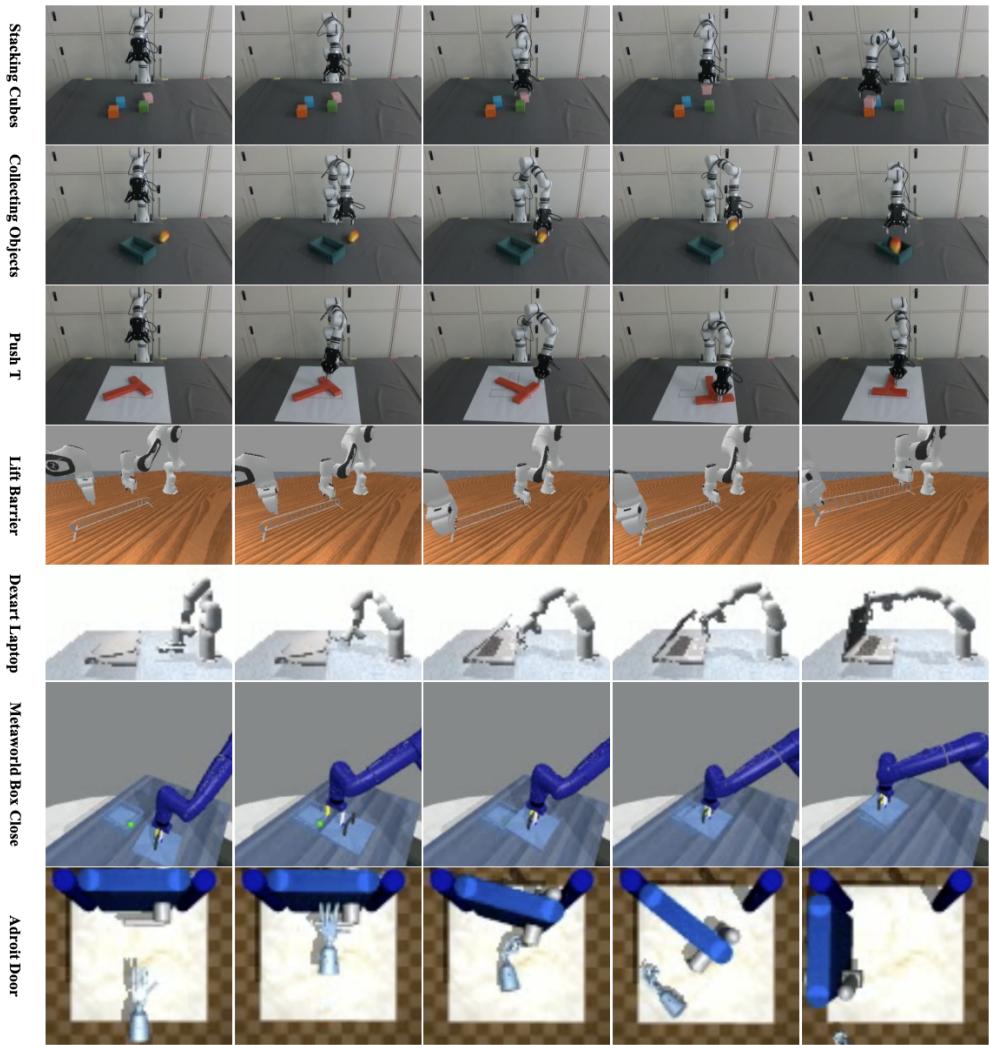 Stacking Cubes

Collecting Objects

Push T

Lift Barrier

Dexart Laptop

Metaworld Box Close

Adroit Door