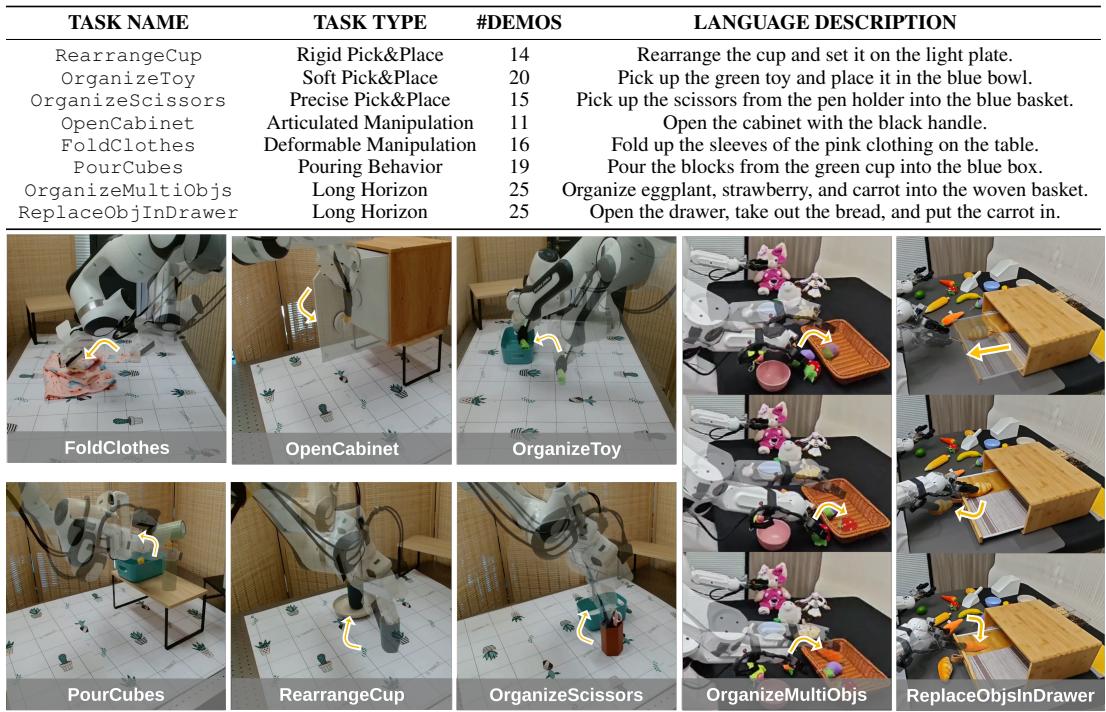 | TASK NAME | TASK TYPE | #DEMOS | LANGUAGE DESCRIPTION |
|---|---|---|---|
| RearrangeCup | Rigid Pick&Place | 14 | Rearrange the cup and set it on the light plate. |
| OrganizeToy | Soft Pick&Place | 20 | Pick up the green toy and place it in the blue bowl. |
| OrganizeScissors | Precise Pick&Place | 15 | Pick up the scissors from the pen holder into the blue basket. |
| OpenCabinet | Articulated Manipulation | 11 | Open the cabinet with the black handle. |
| FoldClothes | Deformable Manipulation | 16 | Fold up the sleeves of the pink clothing on the table. |
| PourCubes | Pouring Behavior | 19 | Pour the blocks from the green cup into the blue box. |
| OrganizeMultiObjs | Long Horizon | 25 | Organize eggplant, strawberry, and carrot into the woven basket. |
| ReplaceObjInDrawer | Long Horizon | 25 | Open the drawer, take out the bread, and put the carrot in. |

FoldClothes

OpenCabinet

OrganizeToy

PourCubes

RearrangeCup

OrganizeScissors

OrganizeMultiObjs

ReplaceObjsInDrawer