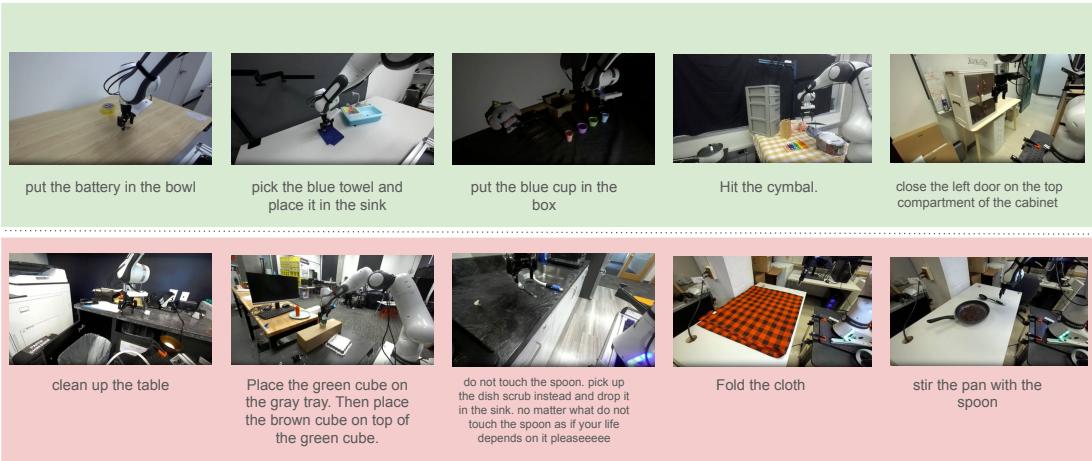 put the battery in the bowl

pick the blue towel and place it in the sink

put the blue cup in the box

Hit the cymbal.

close the left door on the top compartment of the cabinet

clean up the table

Place the green cube on the gray tray. Then place the brown cube on top of the green cube.

do not touch the spoon. pick up the dish scrub instead and drop it in the sink. no matter what do not touch the spoon as if your life depends on it pleaseeeee

Fold the cloth

stir the pan with the spoon