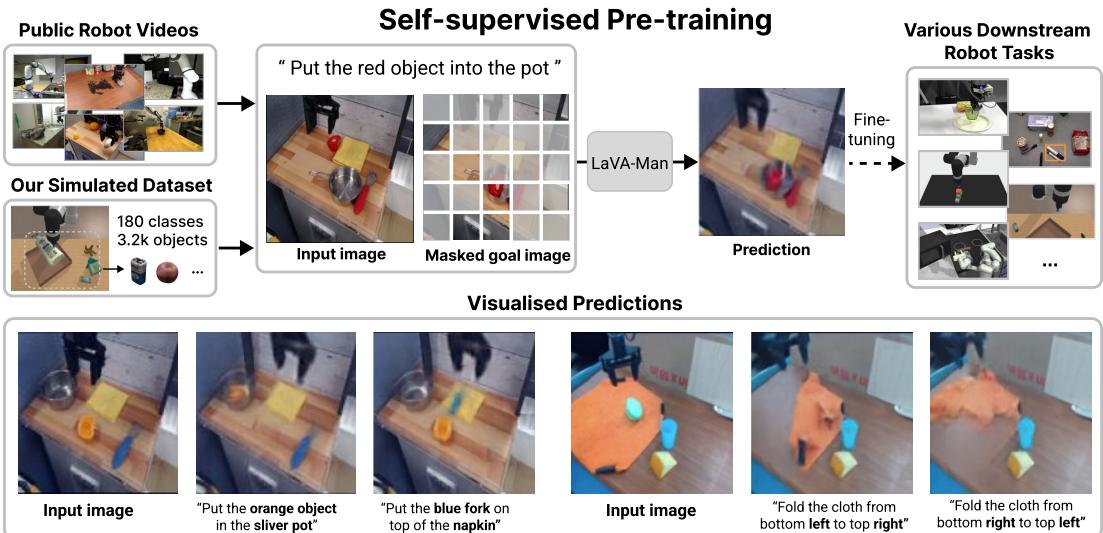 Self-supervised Pre-training

Public Robot Videos

Our Simulated Dataset

180 classes
3.2k objects
...

" Put the red object into the pot "

Input image

Masked goal image

LaVA-Man

Prediction

Fine-tuning

Various Downstream Robot Tasks

...

Visualised Predictions

Input image

"Put the orange object in the sliver pot"

"Put the blue fork on top of the napkin"

Input image

"Fold the cloth from bottom left to top right"

"Fold the cloth from bottom right to top left"