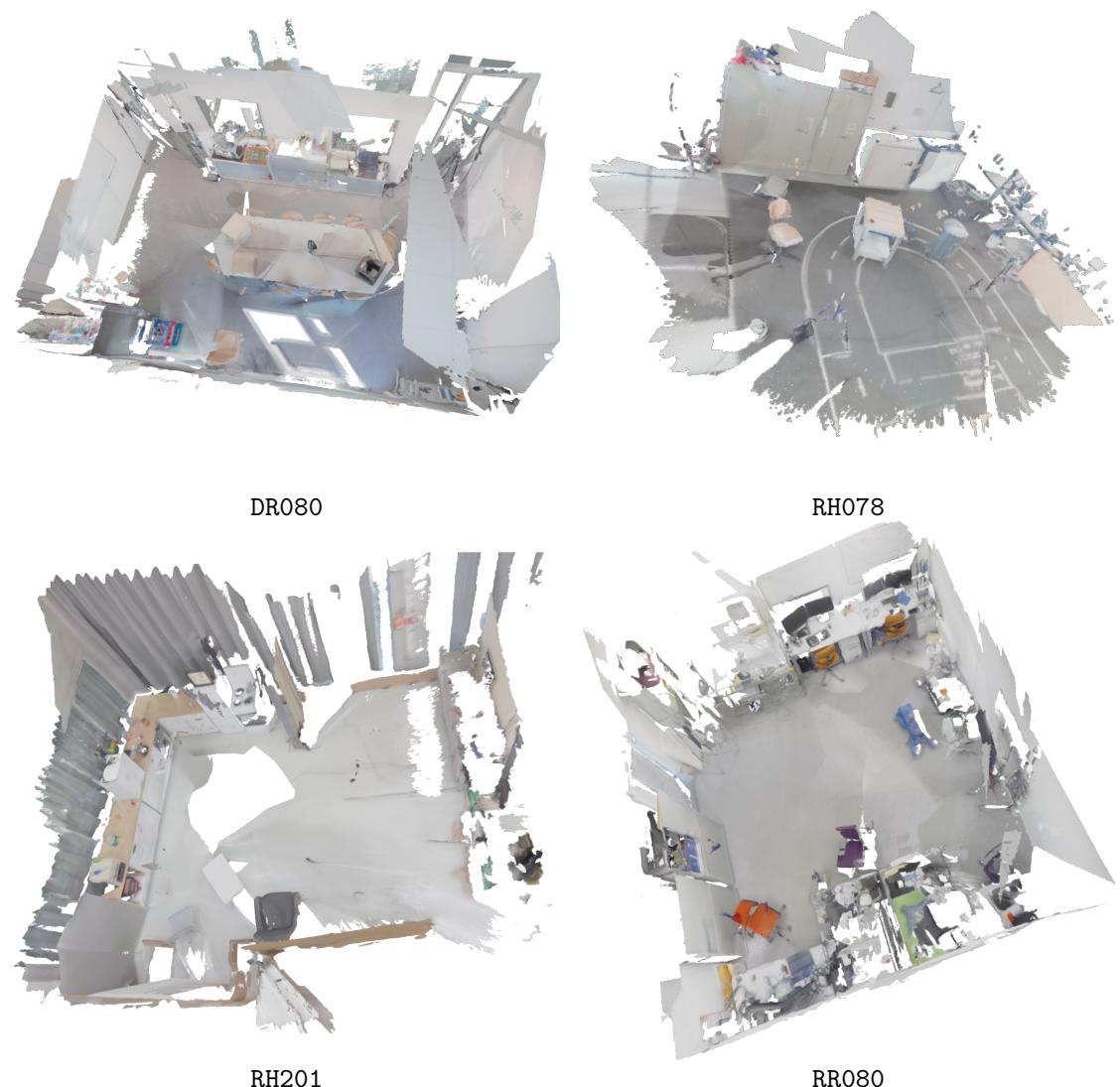 DR080

RH078

RH201

RR080