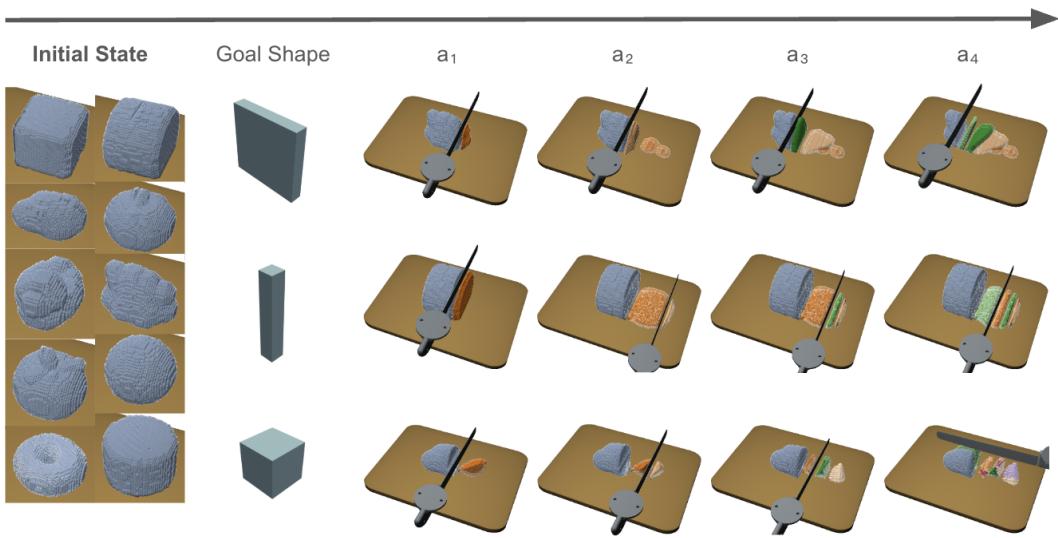 Initial State

Goal Shape

$a_1$

$a_2$

$a_3$

$a_4$