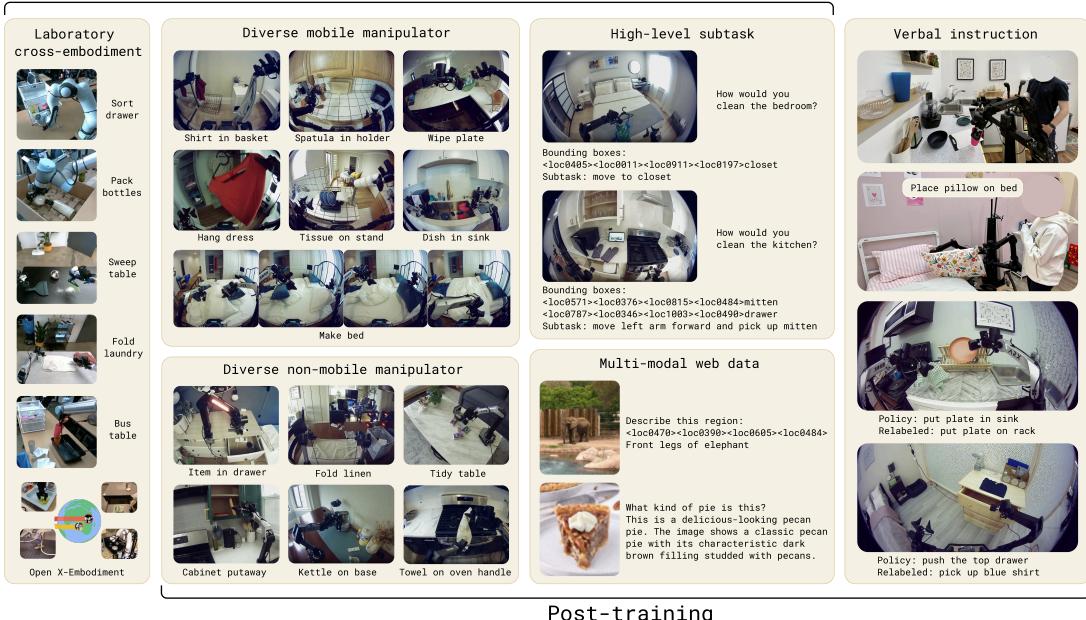 Laboratory cross-embodiment

Sort drawer

Pack bottles

Sweep table

Fold laundry

Bus table

Open X-Embodiment

Diverse mobile manipulator

Shirt in basket

Spatula in holder

Wipe plate

Hang dress

Tissue on stand

Dish in sink

Make bed

Diverse non-mobile manipulator

Item in drawer

Fold linen

Tidy table

Cabinet putaway

Kettle on base

Towel on oven handle

High-level subtask

How would you clean the bedroom?

Bounding boxes:
<loc0405><loc0011><loc0911><loc0197>closet
Subtask: move to closet

How would you clean the kitchen?

Bounding boxes:
<loc0571><loc0376><loc0815><loc0484>mitten
<loc0787><loc0346><loc1003><loc0490>drawer
Subtask: move left arm forward and pick up mitten

Multi-modal web data

Describe this region:
<loc0470><loc0390><loc0605><loc0484>
Front legs of elephant

What kind of pie is this?
This is a delicious-looking pecan pie. The image shows a classic pecan pie with its characteristic dark brown filling studded with pecans.

Verbal instruction

Place pillow on bed

Policy: put plate in sink
Relabeled: put plate on rack

Policy: push the top drawer
Relabeled: pick up blue shirt

Post-training