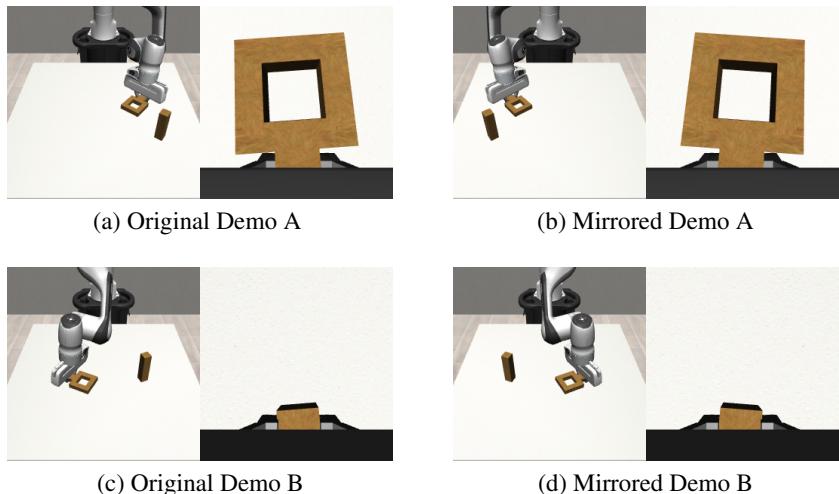 (a) Original Demo A

(b) Mirrored Demo A

(c) Original Demo B

(d) Mirrored Demo B